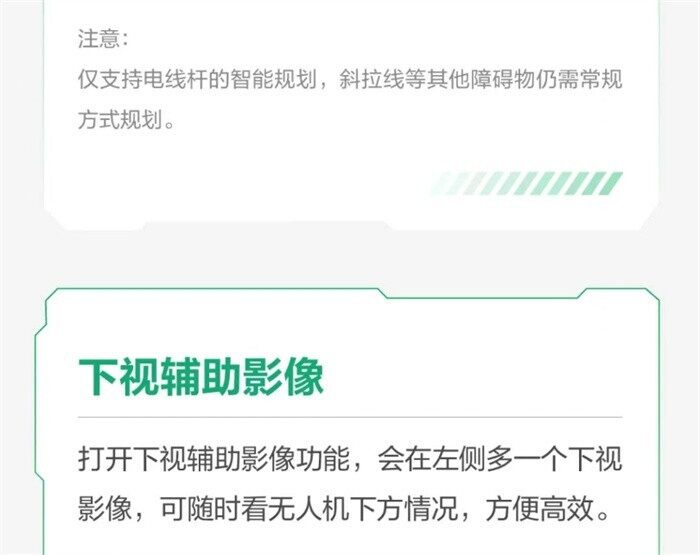 注意:
仅支持电线杆的智能规划，斜拉线等其他障碍物仍需常规方式规划。

下视辅助影像

打开下视辅助影像功能，会在左侧多一个下视影像，可随时看无人机下方情况，方便高效。